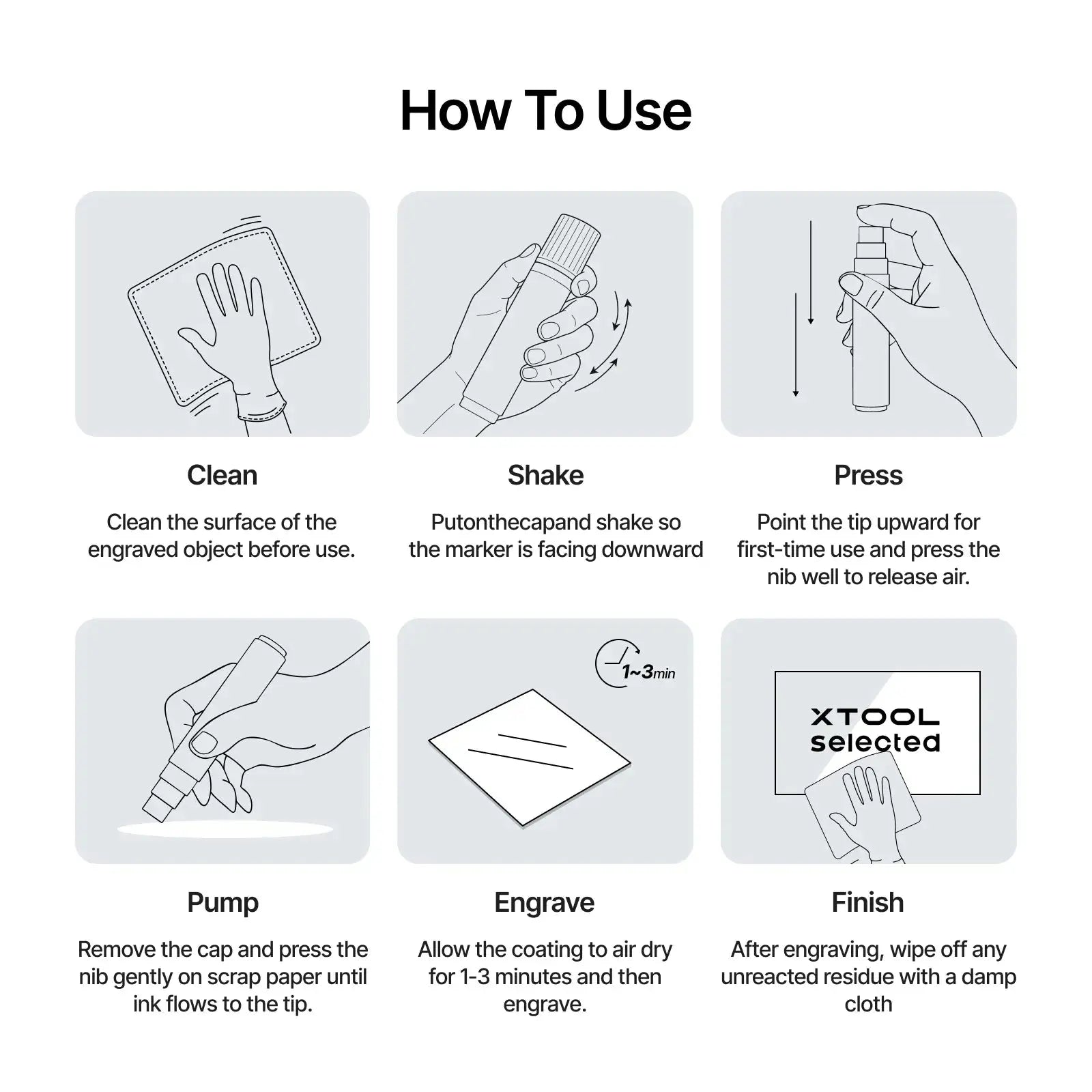 How To Use

Clean

Clean the surface of the engraved object before use.

Shake

Putonthecapand shake so the marker is facing downward

Press

Point the tip upward for first-time use and press the nib well to release air.

Pump

Remove the cap and press the nib gently on scrap paper until ink flows to the tip.

1~3min

Engrave

Allow the coating to air dry for 1-3 minutes and then engrave.

XTOOL selected

Finish

After engraving, wipe off any unreacted residue with a damp cloth